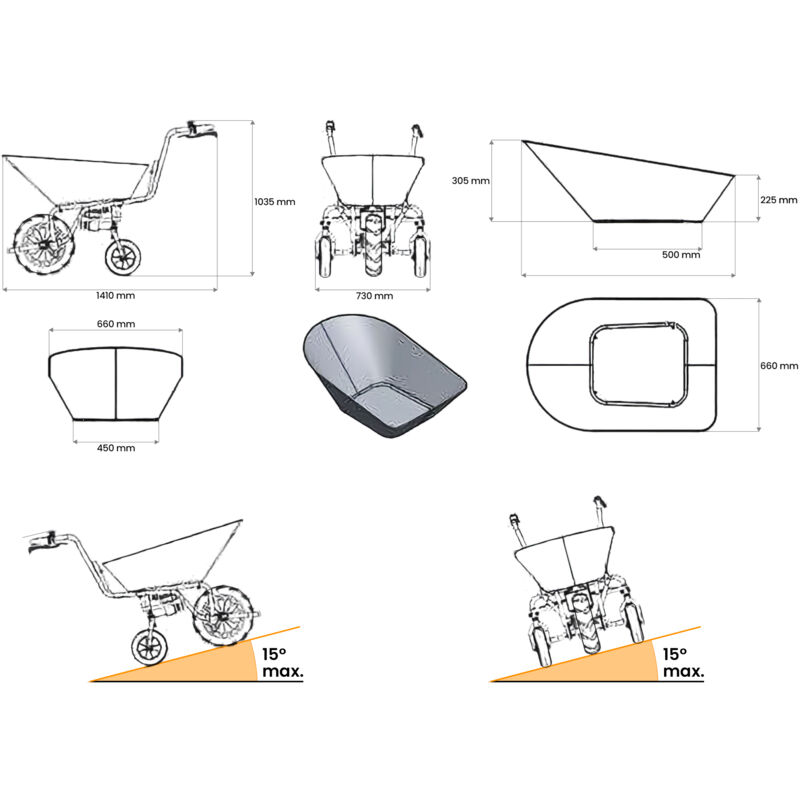 1035 mm

1410 mm

730 mm

305 mm

225 mm

500 mm

660 mm

450 mm

660 mm

15º max.

15º max.