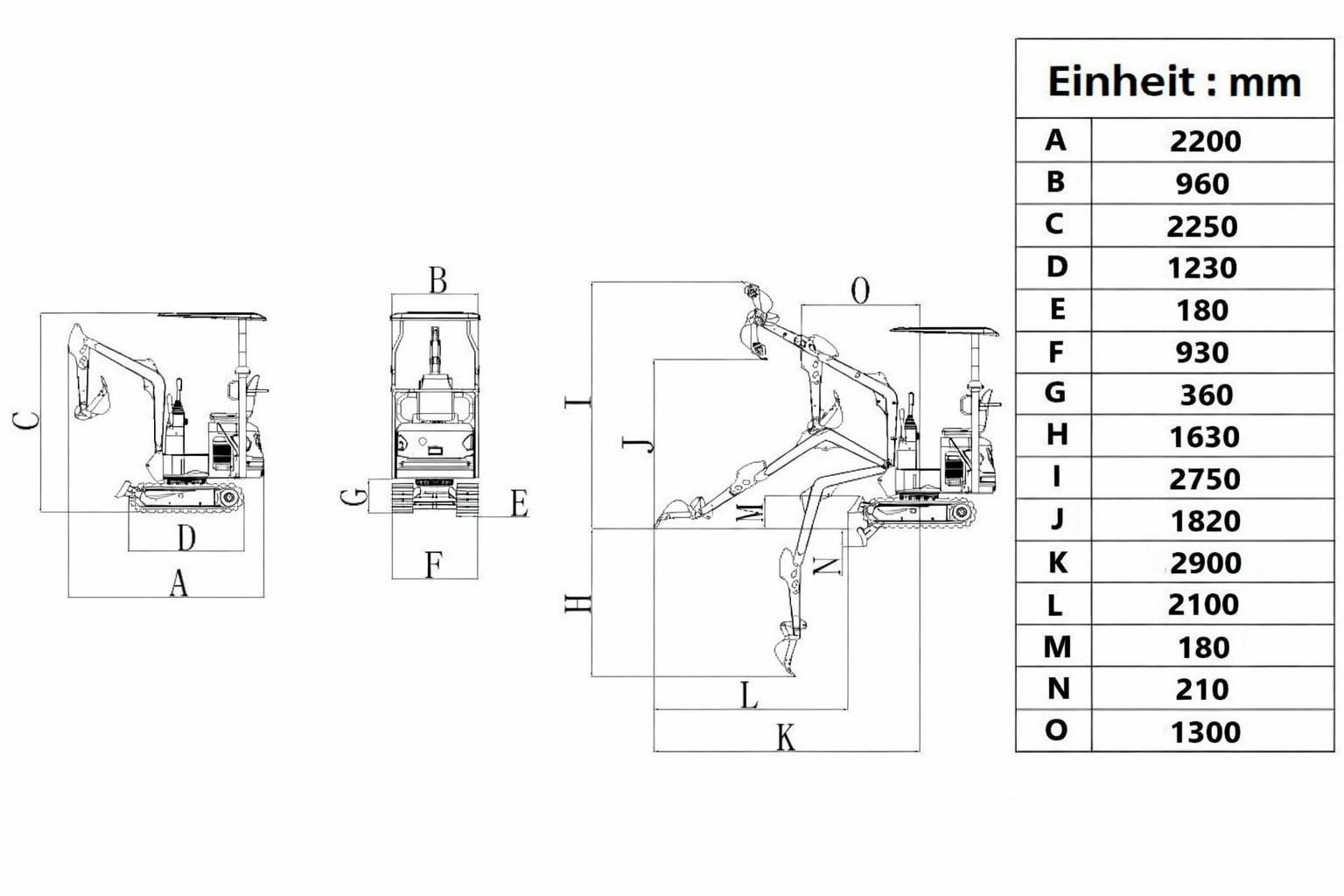 C
D
A
B
G
E
F
I
J
O
M
N
H
L
K

| Einheit : mm | |
|---|---|
| A | 2200 |
| B | 960 |
| C | 2250 |
| D | 1230 |
| E | 180 |
| F | 930 |
| G | 360 |
| H | 1630 |
| I | 2750 |
| J | 1820 |
| K | 2900 |
| L | 2100 |
| M | 180 |
| N | 210 |
| O | 1300 |